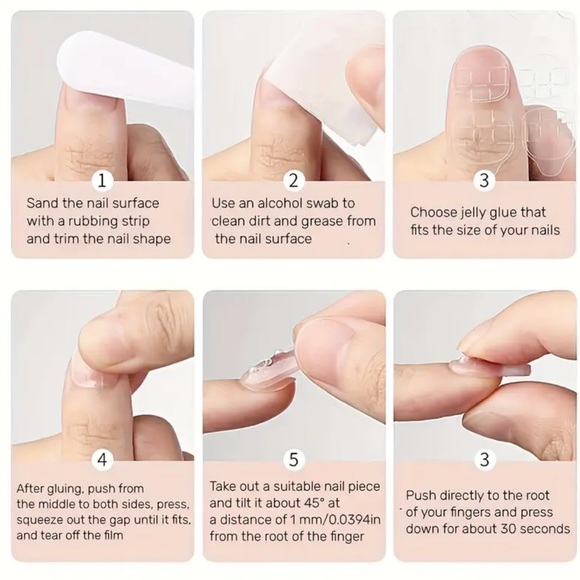 1

Sand the nail surface with a rubbing strip and trim the nail shape

2

Use an alcohol swab to clean dirt and grease from the nail surface

3

Choose jelly glue that fits the size of your nails

4

After gluing, push from the middle to both sides, press, squeeze out the gap until it fits, and tear off the film

5

Take out a suitable nail piece and tilt it about 45° at a distance of 1 mm/0.0394in from the root of the finger

3

Push directly to the root of your fingers and press down for about 30 seconds